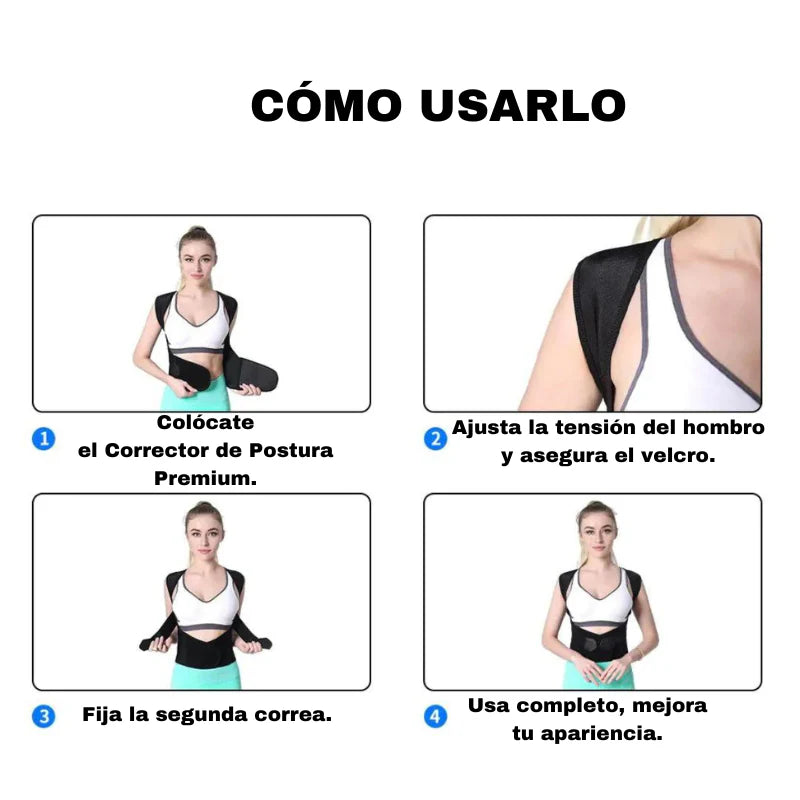 CÓMO USARLO

1 Colócate el Corrector de Postura Premium.

2 Ajusta la tensión del hombro y asegura el velcro.

3 Fija la segunda correa.

4 Usa completo, mejora tu apariencia.